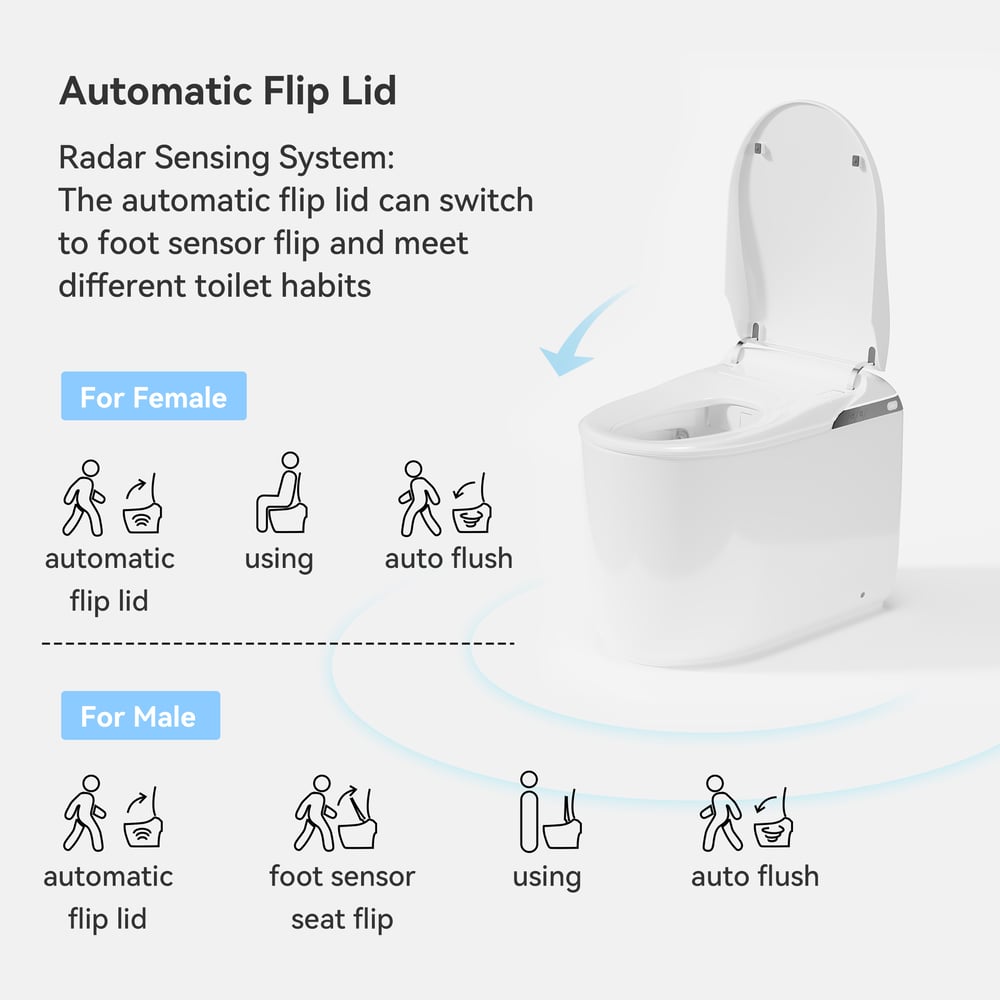 Automatic Flip Lid

Radar Sensing System:
The automatic flip lid can switch to foot sensor flip and meet different toilet habits

For Female

automatic flip lid

using

auto flush

For Male

automatic flip lid

foot sensor seat flip

using

auto flush