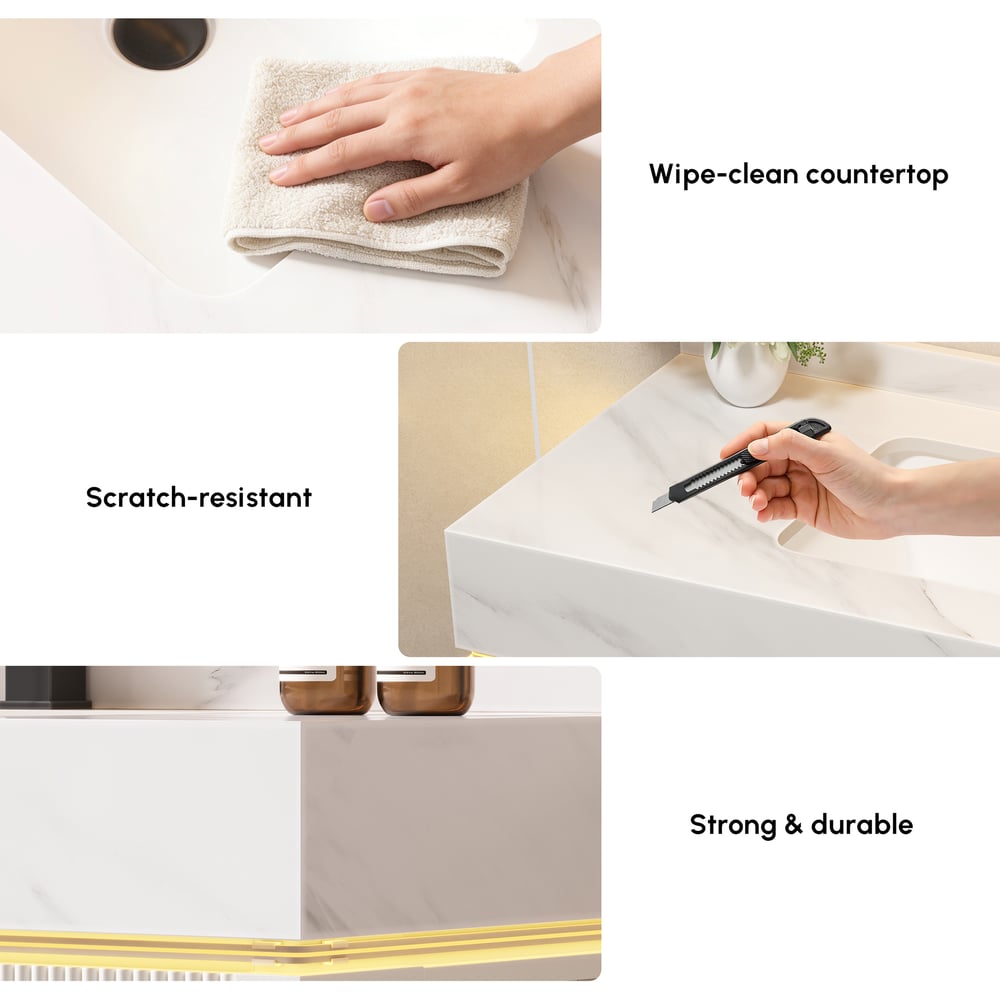 Wipe-clean countertop

Scratch-resistant

Strong & durable