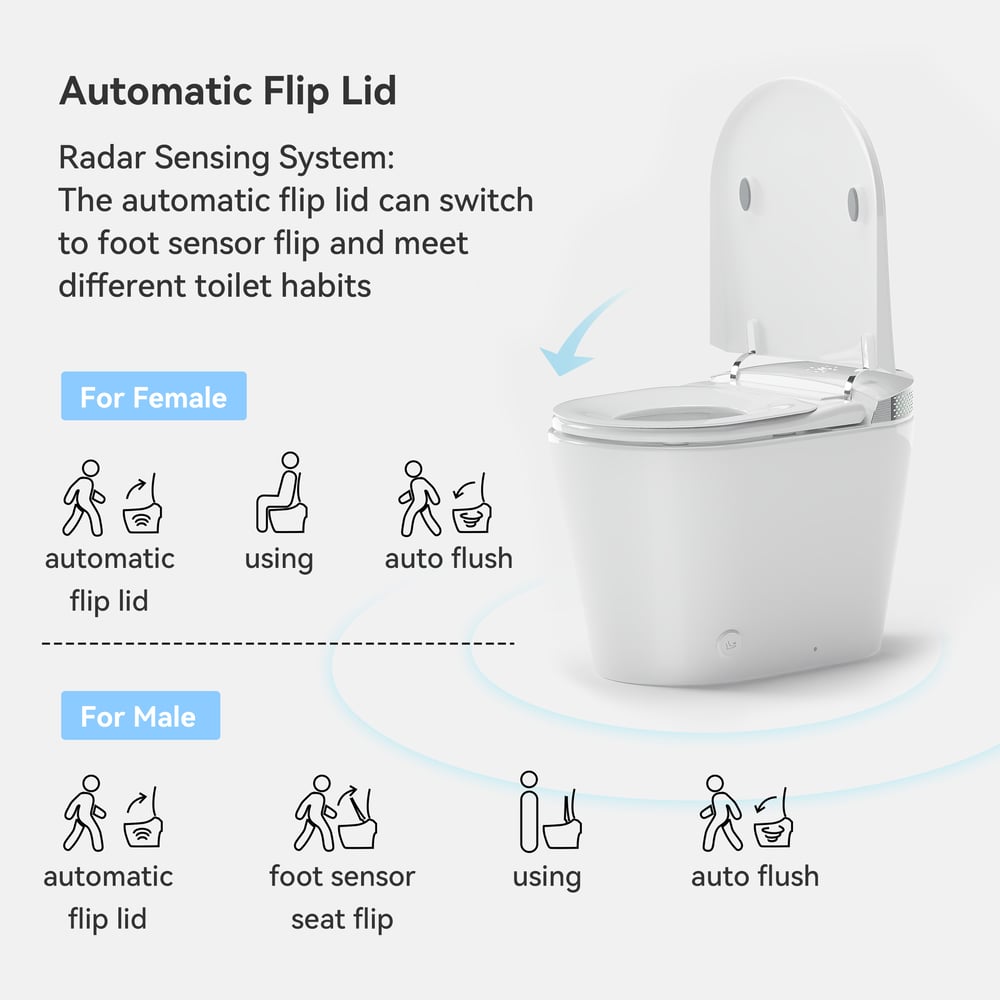 Automatic Flip Lid

Radar Sensing System:
The automatic flip lid can switch to foot sensor flip and meet different toilet habits

For Female

automatic flip lid

using

auto flush

For Male

automatic flip lid

foot sensor seat flip

using

auto flush