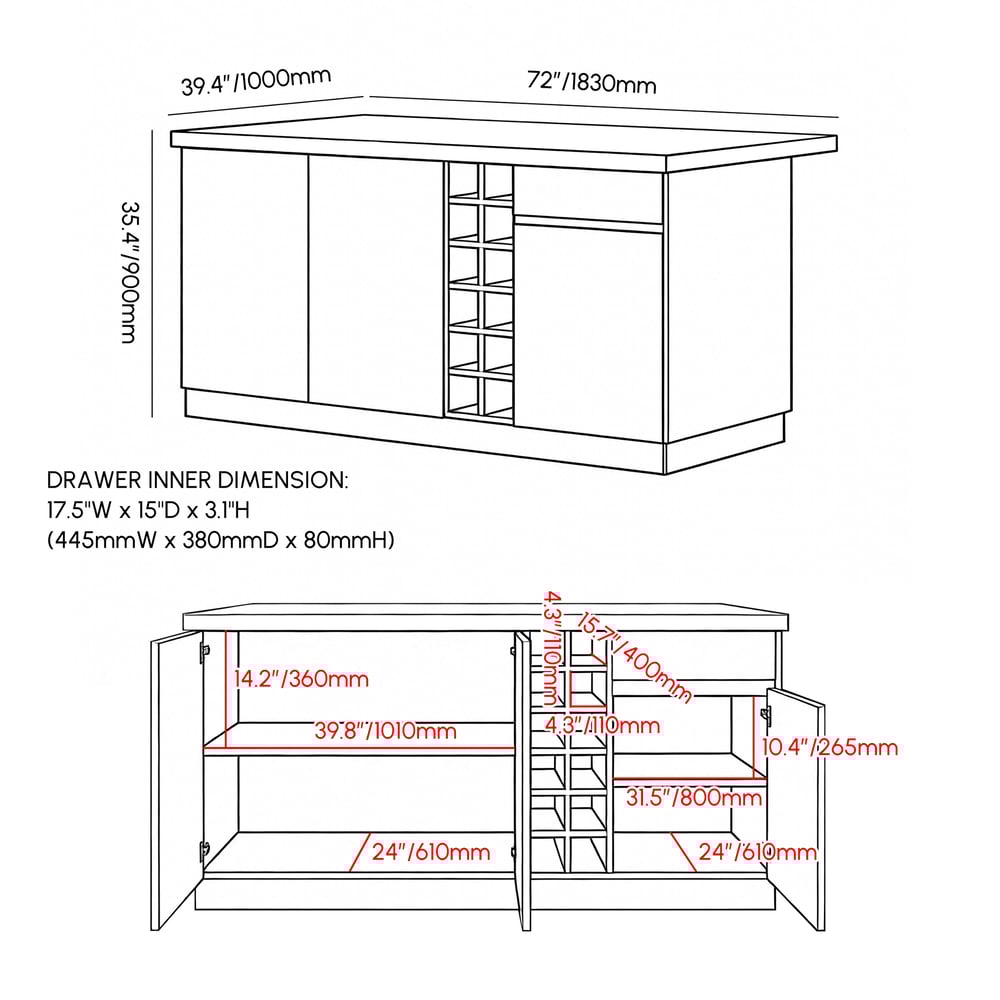 39.4"/1000mm

72"/1830mm

35.4"/900mm

DRAWER INNER DIMENSION:
17.5"W x 15"D x 3.1"H
(445mmW x 380mmD x 80mmH)

4.3"/110mm

15.7"/400mm

14.2"/360mm

39.8"/1010mm

4.3"/110mm

10.4"/265mm

31.5"/800mm

24"/610mm

24"/610mm