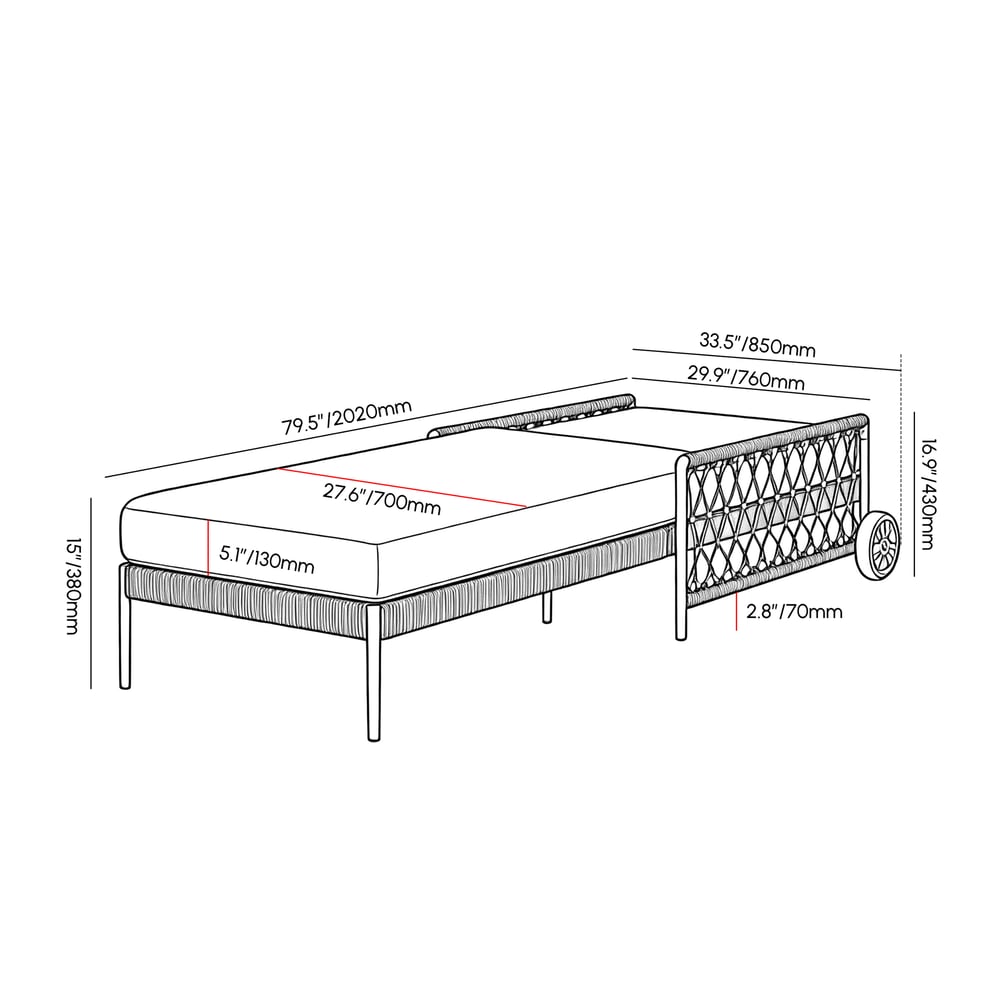 33.5"/850mm
29.9"/760mm
79.5"/2020mm
16.9"/430mm
27.6"/700mm
15"/380mm
5.1"/130mm
2.8"/70mm