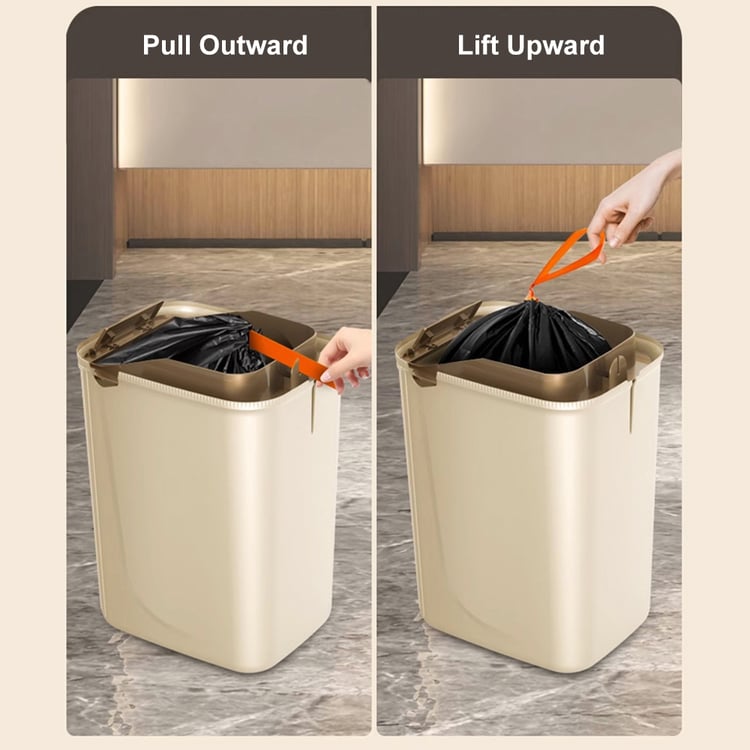 Pull Outward

Lift Upward